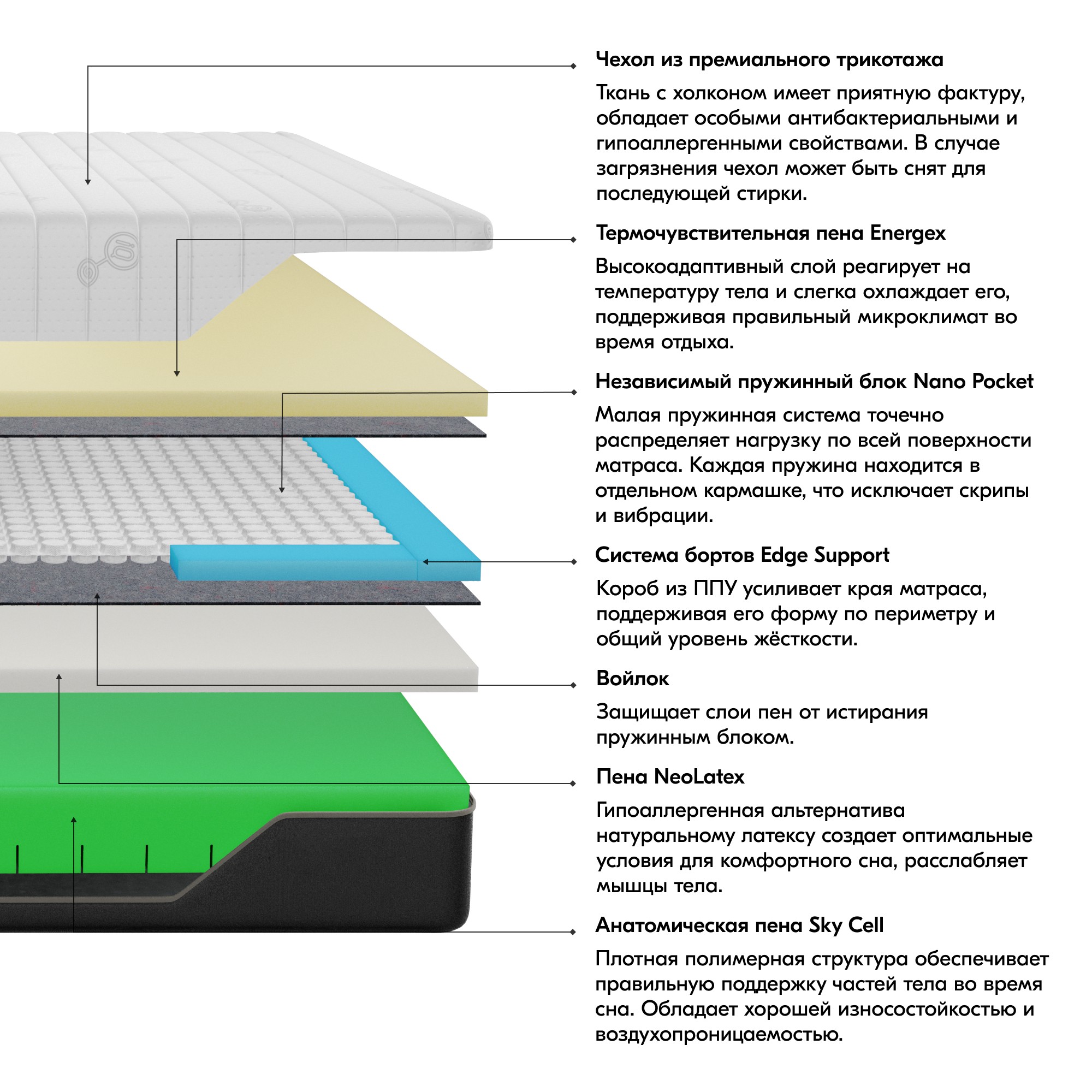 Чехол из премиального трикотажа

Ткань с холконом имеет приятную фактуру, обладает особыми антибактериальными и гипоаллергенными свойствами. В случае загрязнения чехол может быть снят для последующей стирки.

Термочувствительная пена Energex

Высокоадаптивный слой реагирует на температуру тела и слегка охлаждает его, поддерживая правильный микроклимат во время отдыха.

Независимый пружинный блок Nano Pocket

Малая пружинная система точечно распределяет нагрузку по всей поверхности матраса. Каждая пружина находится в отдельном кармашке, что исключает скрипы и вибрации.

Система бортов Edge Support

Короб из ППУ усиливает края матраса, поддерживая его форму по периметру и общий уровень жёсткости.

Войлок

Защищает слои пен от истирания пружинным блоком.

Пена NeoLatex

Гипоаллергенная альтернатива натуральному латексу создает оптимальные условия для комфортного сна, расслабляет мышцы тела.

Анатомическая пена Sky Cell

Плотная полимерная структура обеспечивает правильную поддержку частей тела во время сна. Обладает хорошей износостойкостью и воздухопроницаемостью.