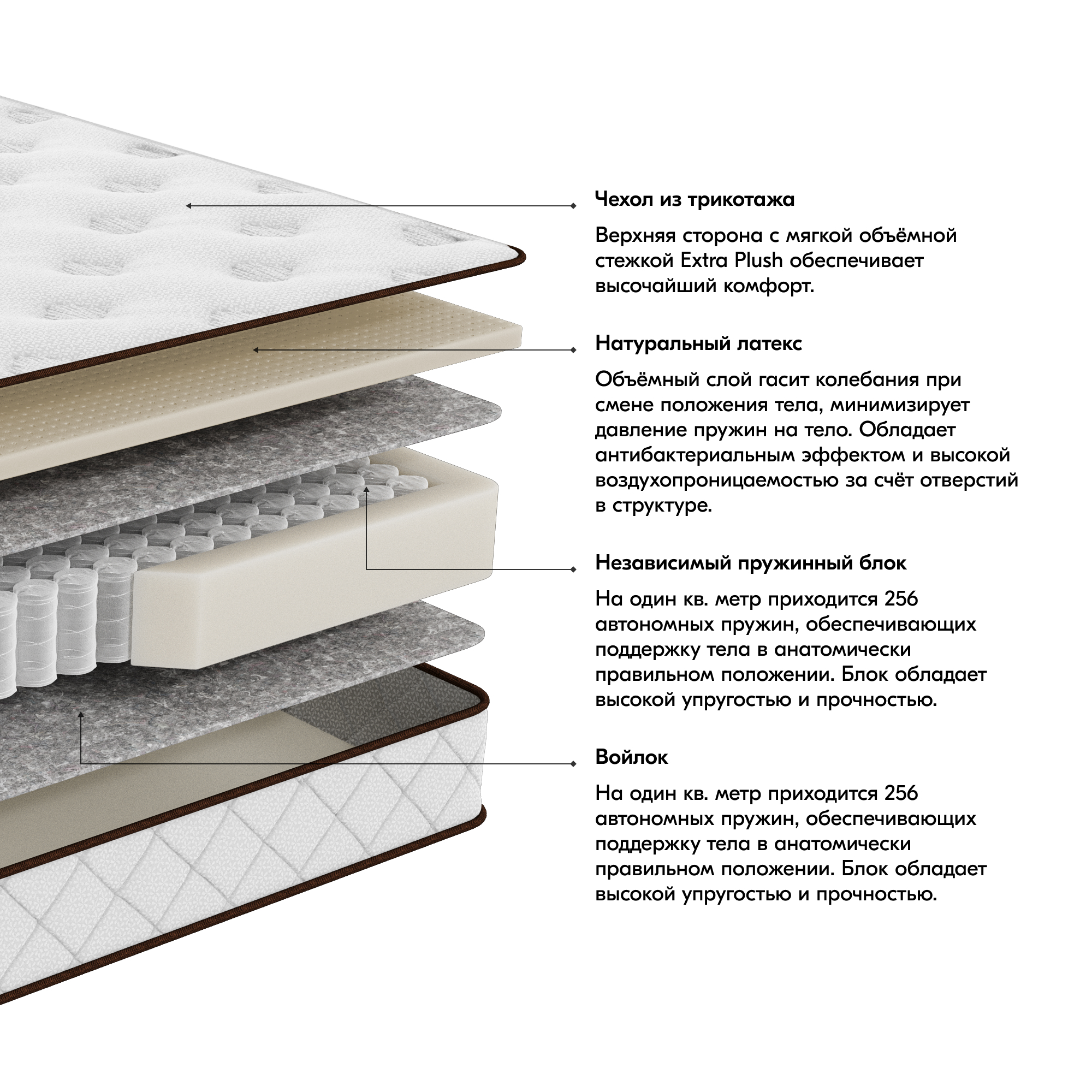 Чехол из трикотажа

Верхняя сторона с мягкой объёмной стежкой Extra Plush обеспечивает высочайший комфорт.

Натуральный латекс

Объёмный слой гасит колебания при смене положения тела, минимизирует давление пружин на тело. Обладает антибактериальным эффектом и высокой воздухопроницаемостью за счёт отверстий в структуре.

Независимый пружинный блок

На один кв. метр приходится 256 автономных пружин, обеспечивающих поддержку тела в анатомически правильном положении. Блок обладает высокой упругостью и прочностью.

Войлок

На один кв. метр приходится 256 автономных пружин, обеспечивающих поддержку тела в анатомически правильном положении. Блок обладает высокой упругостью и прочностью.